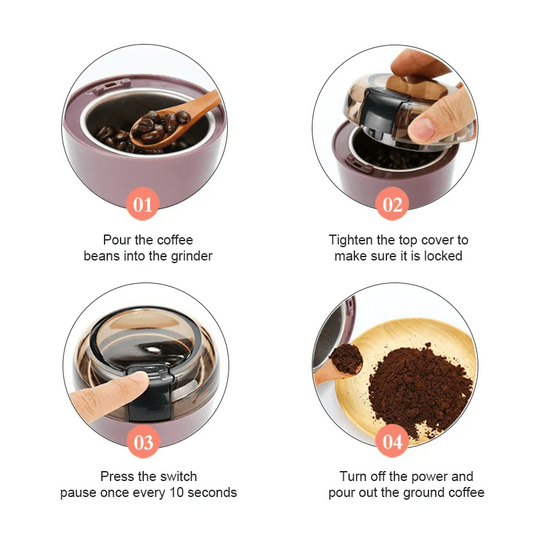 01

Pour the coffee beans into the grinder

02

Tighten the top cover to make sure it is locked

03

Press the switch pause once every 10 seconds

04

Turn off the power and pour out the ground coffee